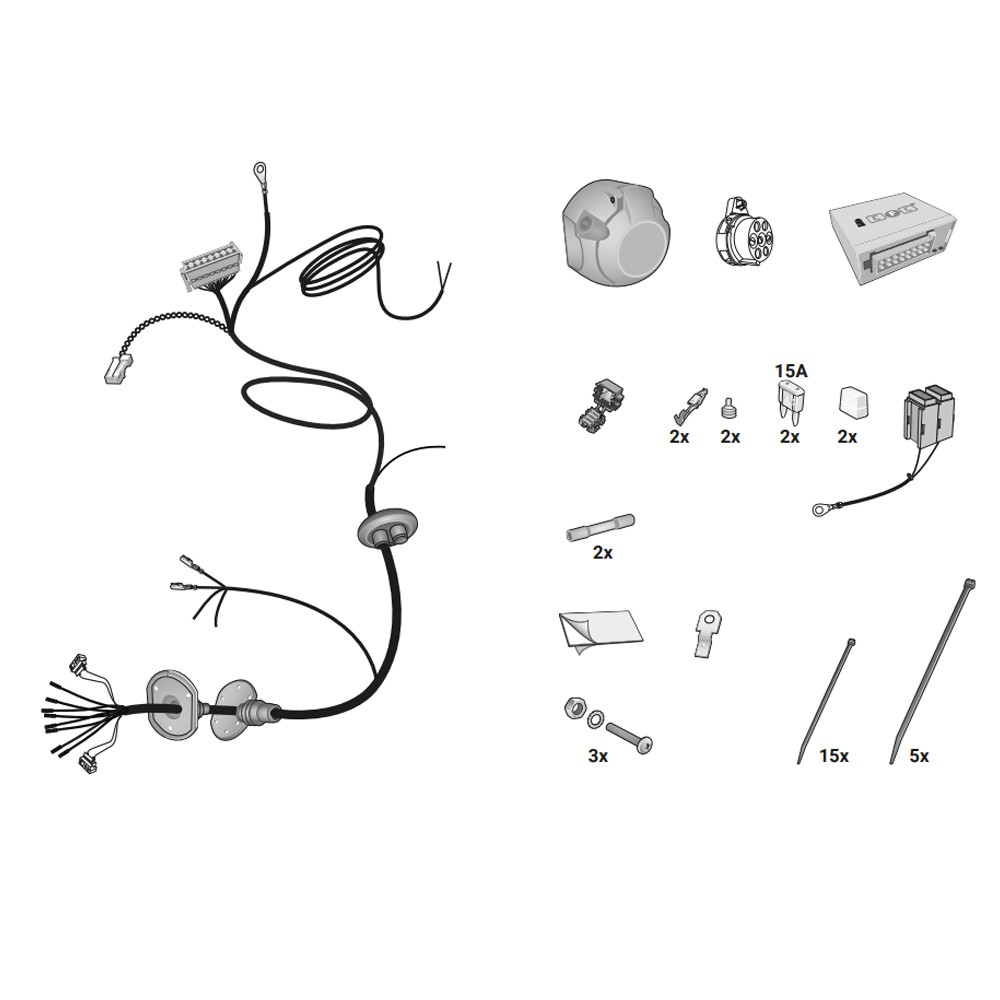 15A
2x 2x 2x 2x
2x
3x
15x 5x