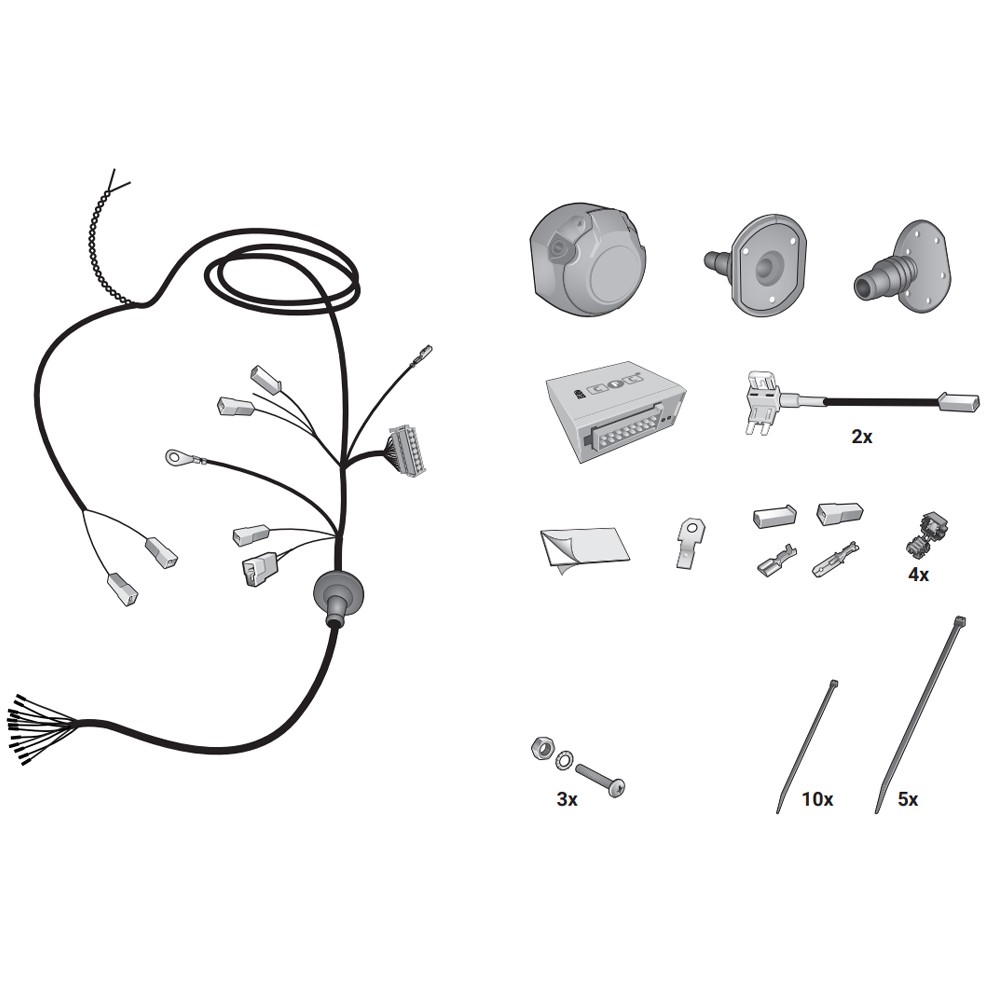 2x

4x

3x

10x

5x