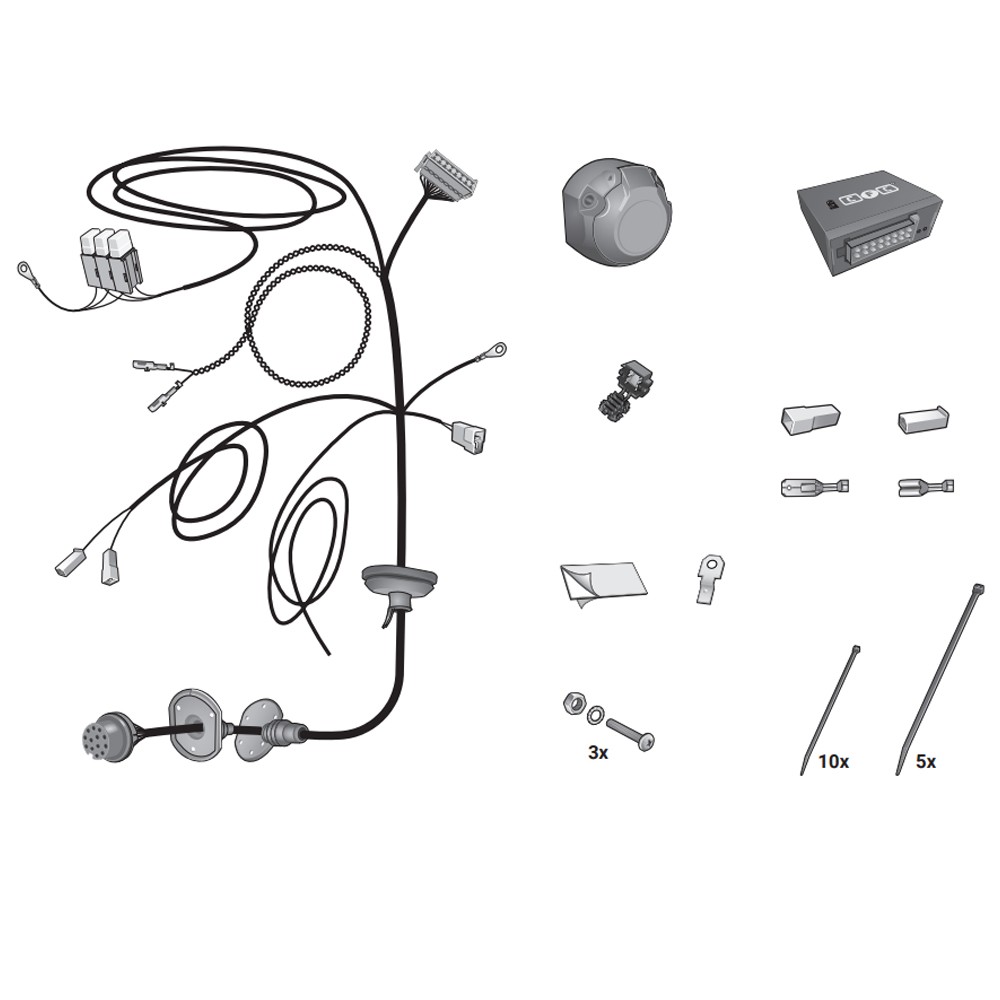 3x

10x

5x