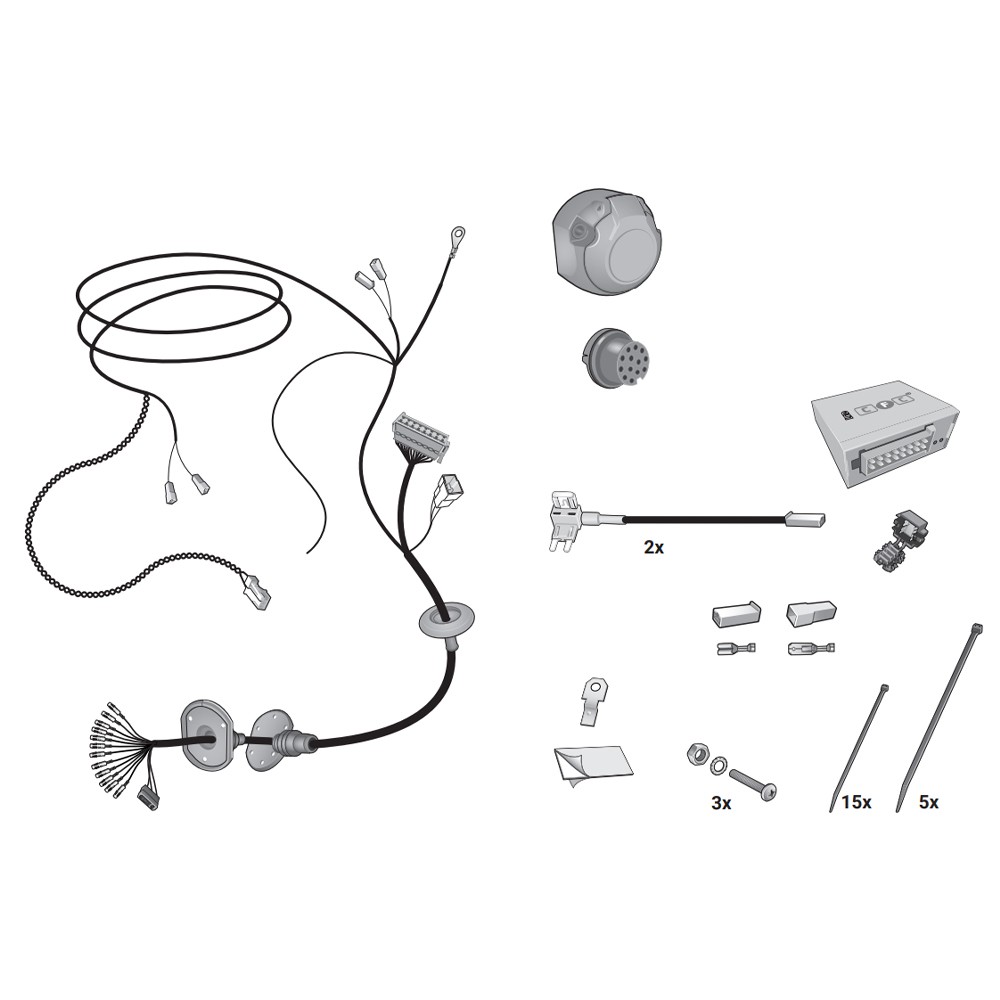 2x

3x

15x

5x